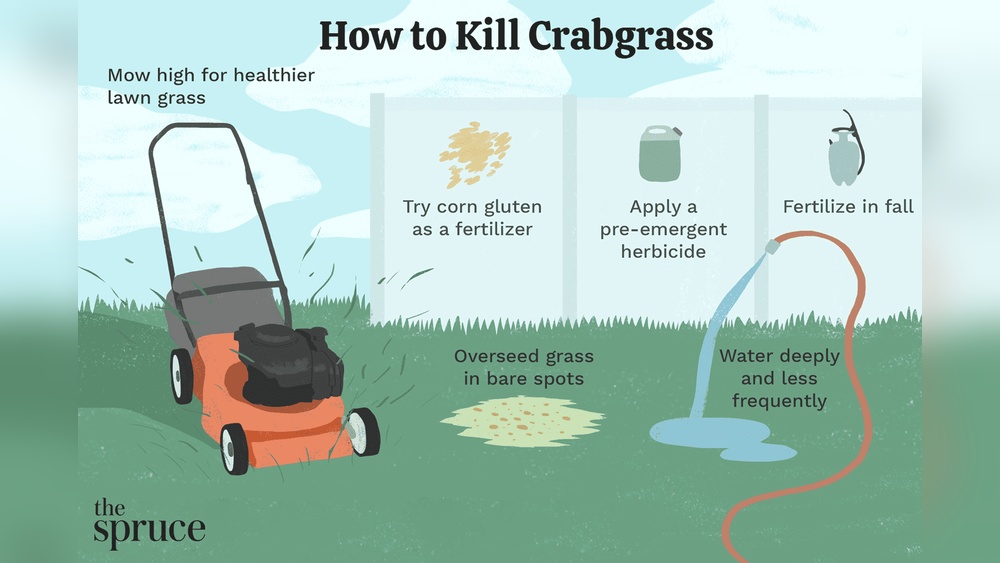 How to Kill Crabgrass

Mow high for healthier lawn grass

Try corn gluten as a fertilizer

Apply a pre-emergent herbicide

Fertilize in fall

Overseed grass in bare spots

Water deeply and less frequently

the spruce